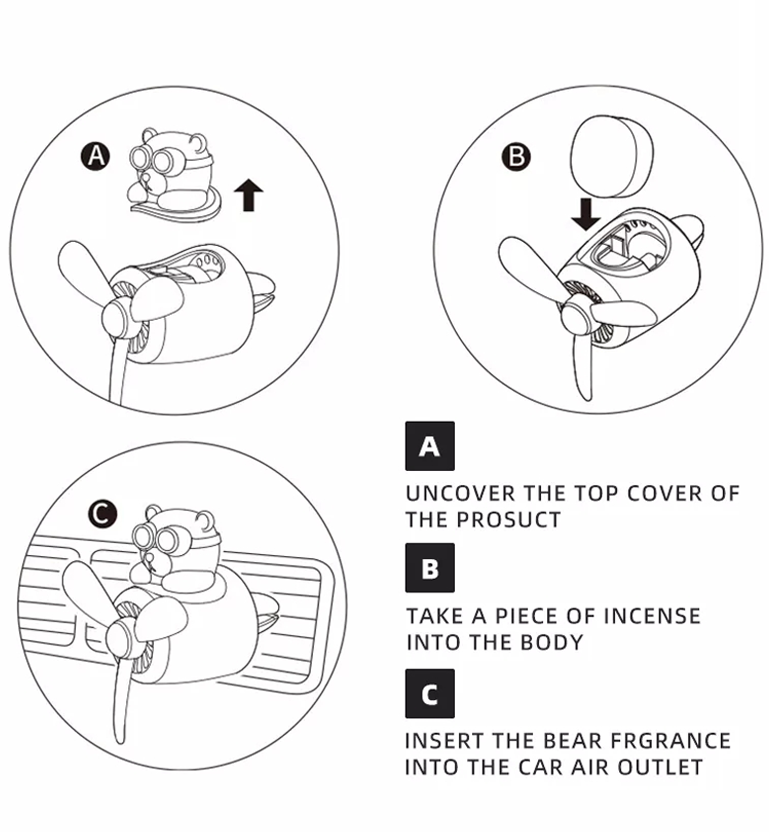 A

B

C

A

UNCOVER THE TOP COVER OF THE PROSUCT

B

TAKE A PIECE OF INCENSE INTO THE BODY

C

INSERT THE BEAR FRGRANCE INTO THE CAR AIR OUTLET