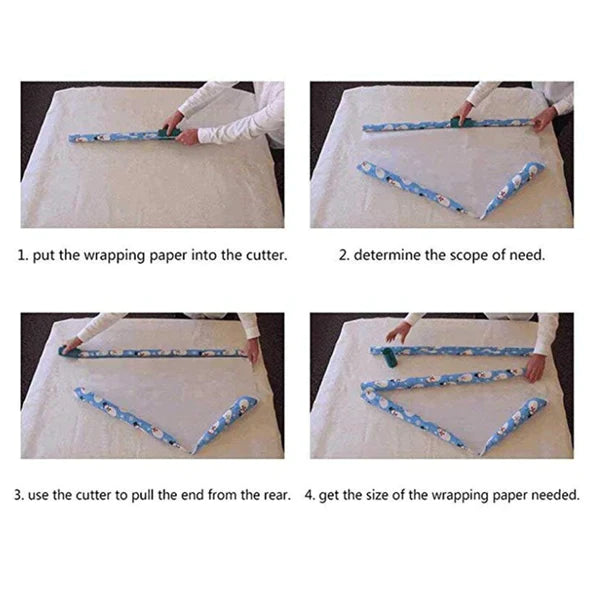 1. put the wrapping paper into the cutter.

2. determine the scope of need.

3. use the cutter to pull the end from the rear.

4. get the size of the wrapping paper needed.