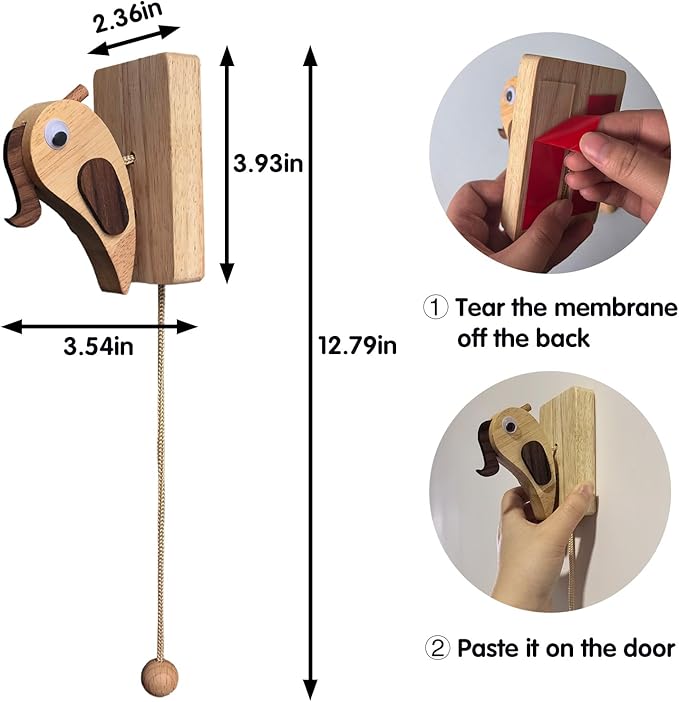 2.36in

3.93in

3.54in

12.79in

① Tear the membrane off the back

② Paste it on the door